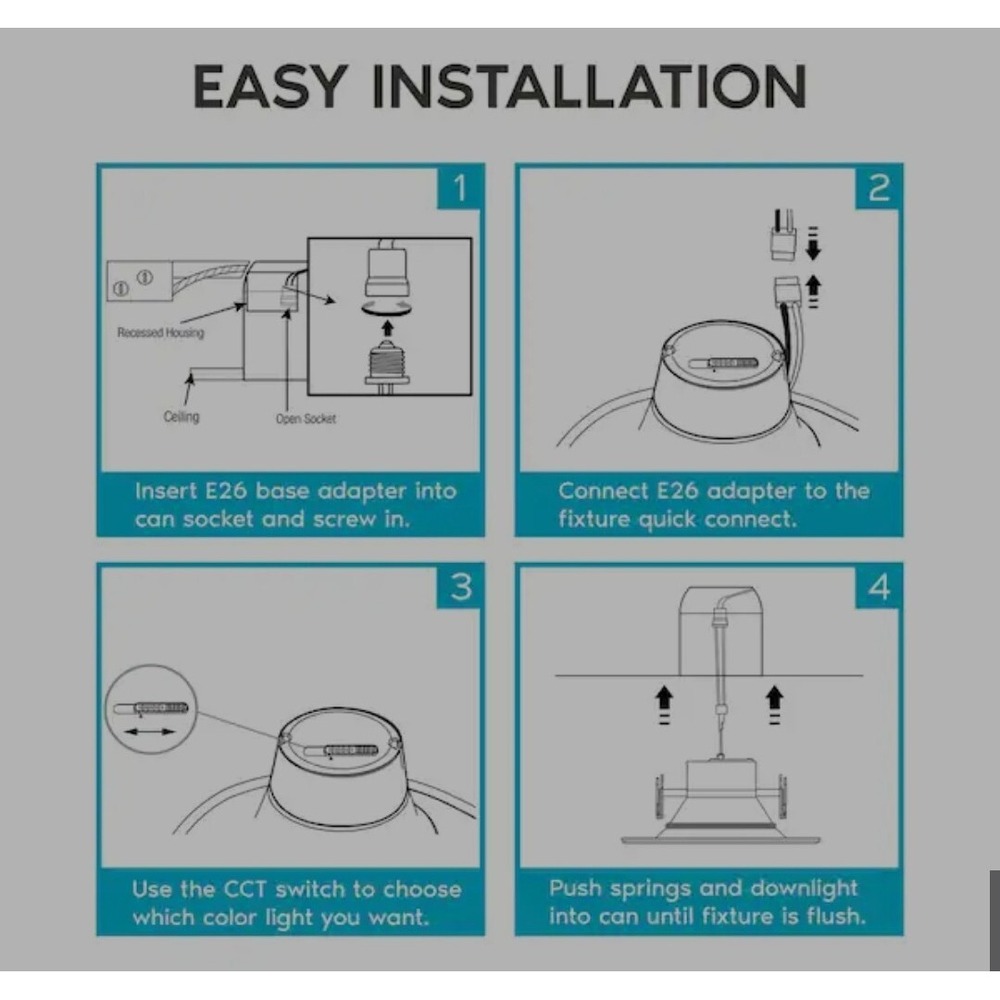 EASY INSTALLATION

1

Recessed Housing

Ceiling

Open Socket

Insert E26 base adapter into can socket and screw in.

2

Connect E26 adapter to the fixture quick connect.

3

Use the CCT switch to choose which color light you want.

4

Push springs and downlight into can until fixture is flush.